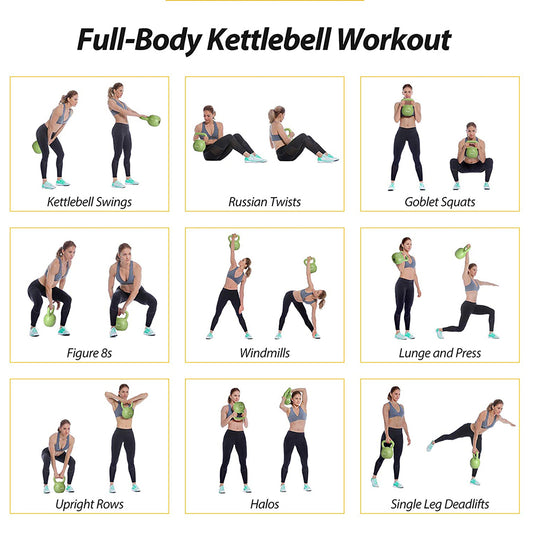 Full-Body Kettlebell Workout

Kettlebell Swings

Russian Twists

Goblet Squats

Figure 8s

Windmills

Lunge and Press

Upright Rows

Halos

Single Leg Deadlifts